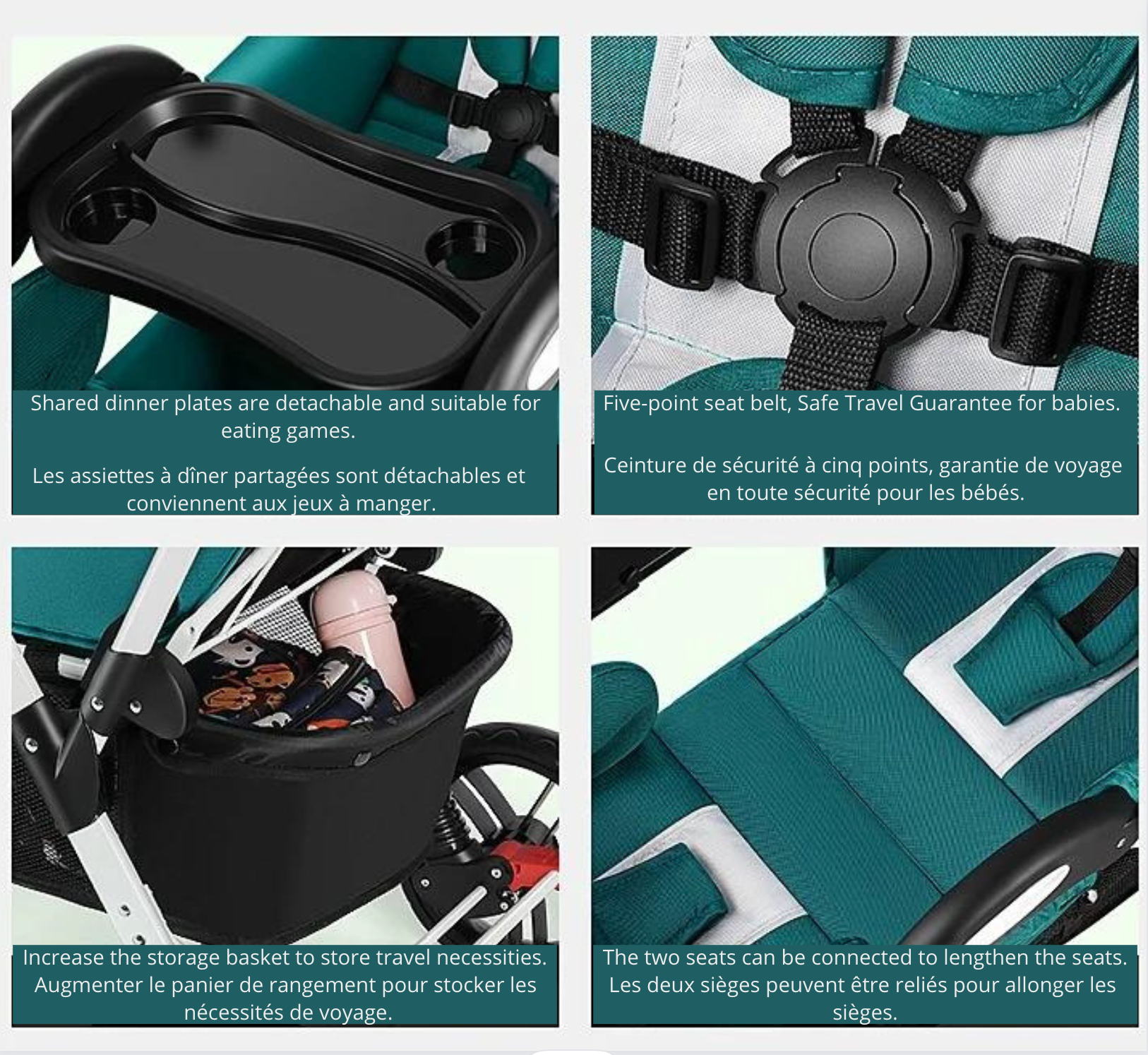 Shared dinner plates are detachable and suitable for eating games.

Les assiettes à dîner partagées sont détachables et conviennent aux jeux à manger.

Five-point seat belt, Safe Travel Guarantee for babies.

Ceinture de sécurité à cinq points, garantie de voyage en toute sécurité pour les bébés.

Increase the storage basket to store travel necessities. Augmenter le panier de rangement pour stocker les nécessités de voyage.

The two seats can be connected to lengthen the seats. Les deux sièges peuvent être reliés pour allonger les sièges.