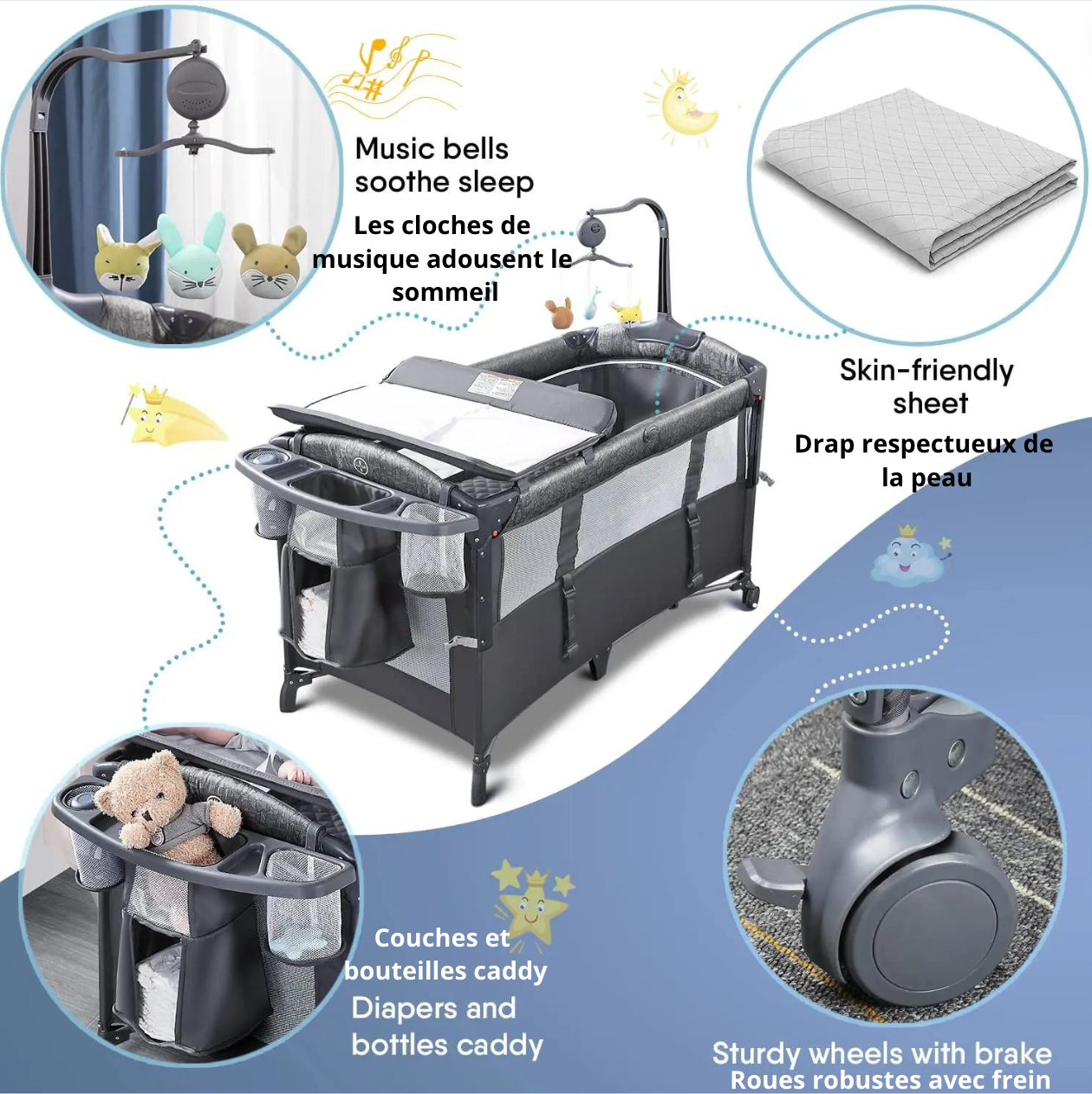 Music bells soothe sleep

Les cloches de musique adousent le sommeil

Skin-friendly sheet

Drap respectueux de la peau

Couches et bouteilles caddy

Diapers and bottles caddy

Sturdy wheels with brake

Roues robustes avec frein