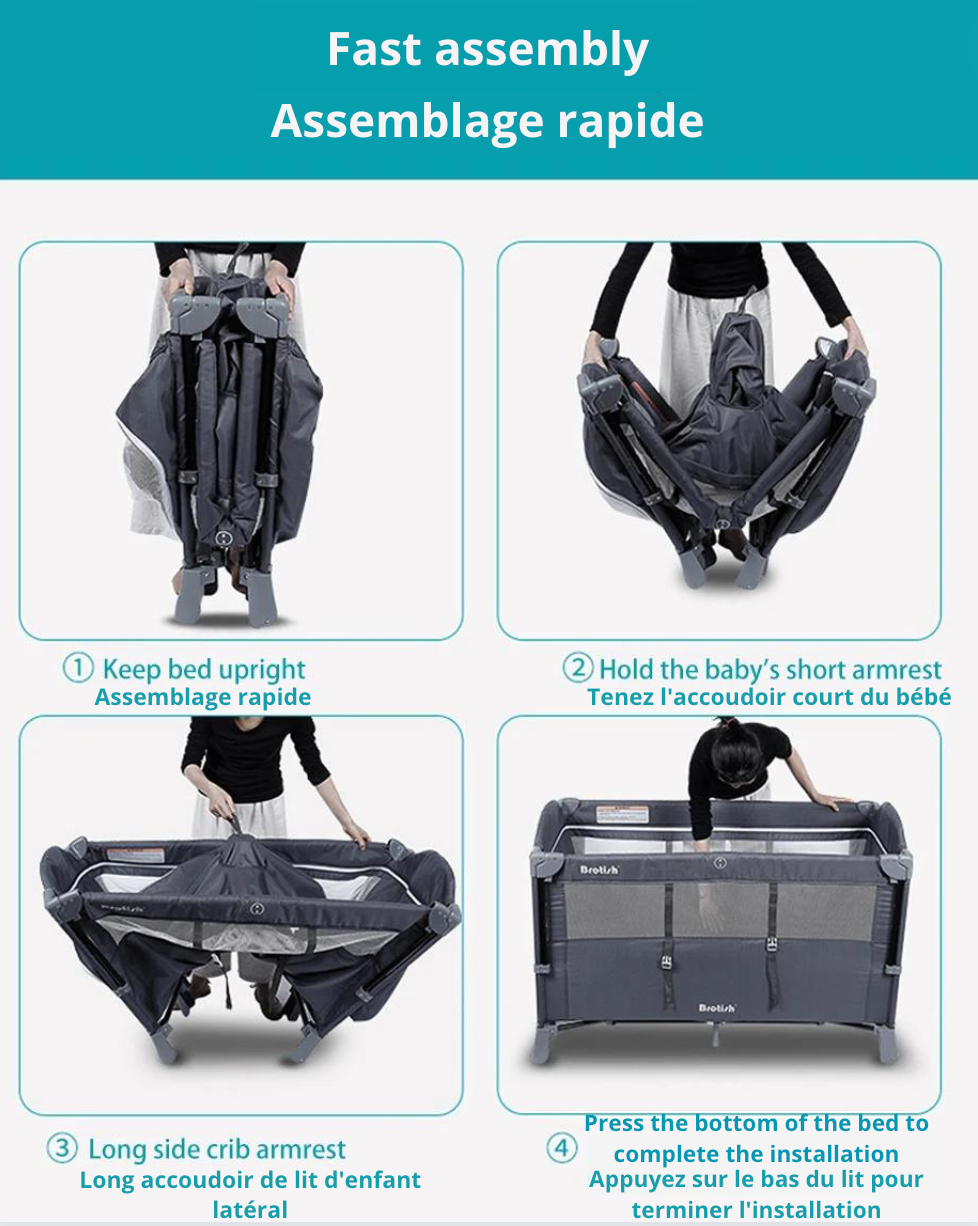 Fast assembly
Assemblage rapide

① Keep bed upright
Assemblage rapide

② Hold the baby's short armrest
Tenez l'accoudoir court du bébé

Brotish

Brotish

Brotish

③ Long side crib armrest
Long accoudoir de lit d'enfant latéral

④ Press the bottom of the bed to complete the installation
Appuyez sur le bas du lit pour terminer l'installation