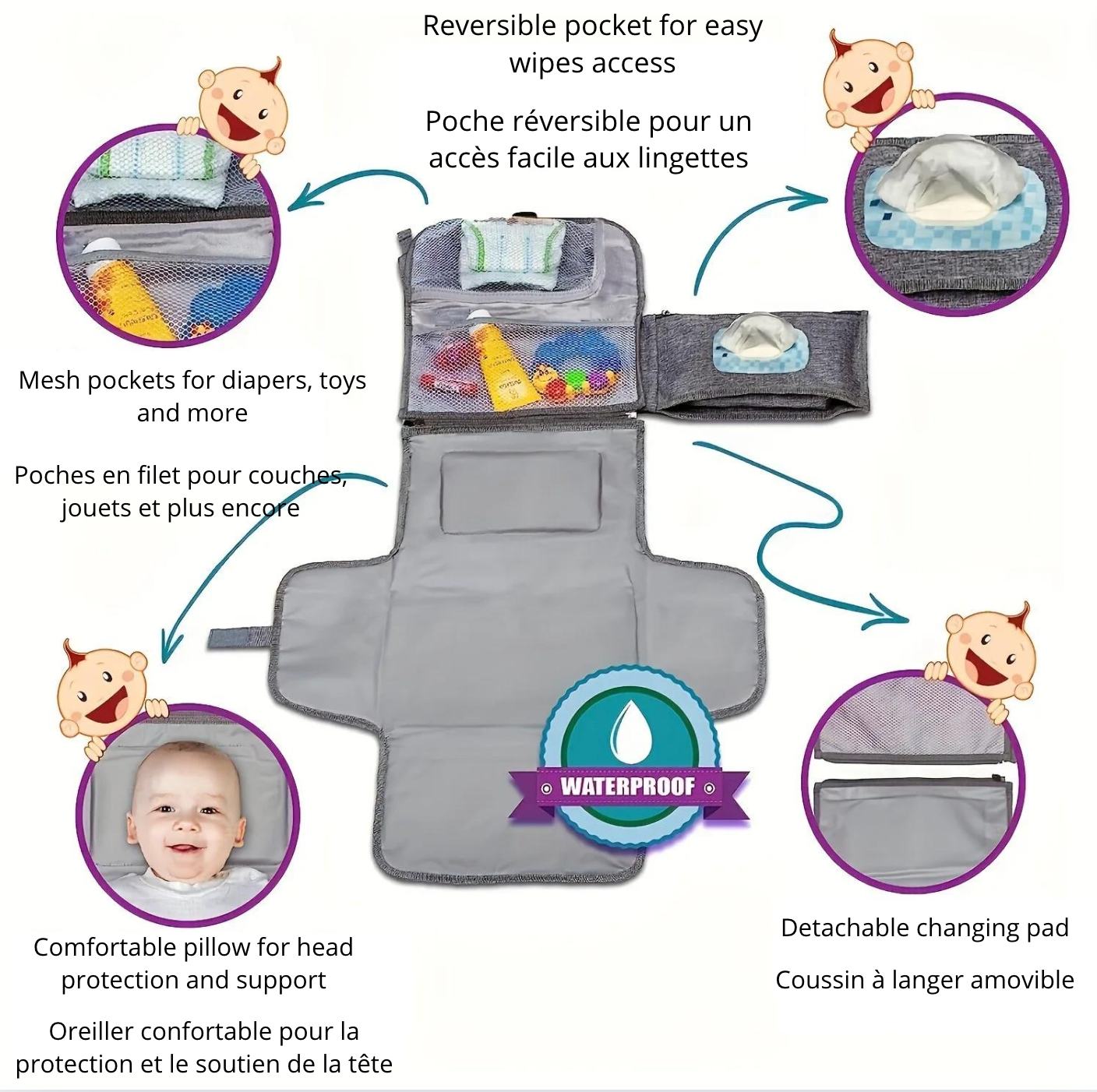 Reversible pocket for easy wipes access

Poche réversible pour un accès facile aux lingettes

Mesh pockets for diapers, toys and more

Poches en filet pour couches, jouets et plus encore

WATERPROOF

Comfortable pillow for head protection and support

Oreiller confortable pour la protection et le soutien de la tête

Detachable changing pad

Coussin à langer amovible