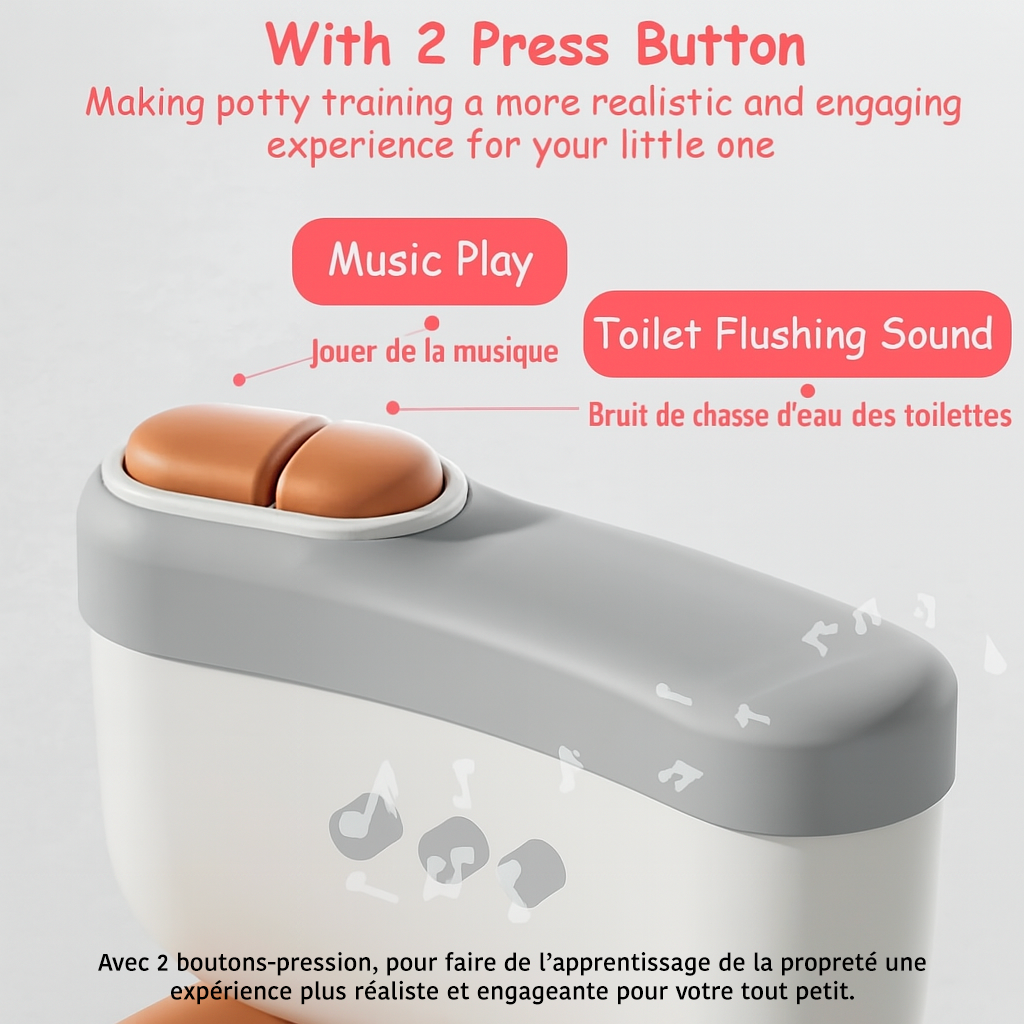 With 2 Press Button

Making potty training a more realistic and engaging experience for your little one

Music Play

Jouer de la musique

Toilet Flushing Sound

Bruit de chasse d'eau des toilettes

Avec 2 boutons-pression, pour faire de l'apprentissage de la propreté une expérience plus réaliste et engageante pour votre tout petit.